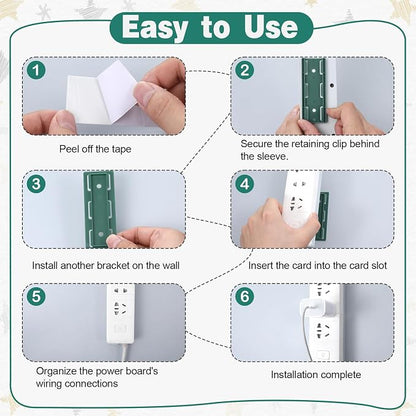 Easy to Use

1

Peel off the tape

2

Secure the retaining clip behind the sleeve.

3

Install another bracket on the wall

4

Insert the card into the card slot

5

Organize the power board's wiring connections

6

Installation complete