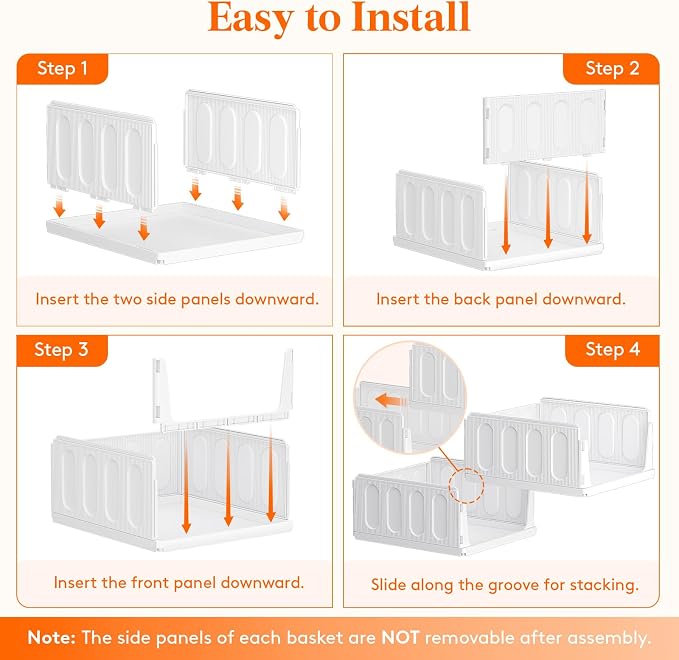 Easy to Install

Step 1

Insert the two side panels downward.

Step 2

Insert the back panel downward.

Step 3

Insert the front panel downward.

Step 4

Slide along the groove for stacking.

Note: The side panels of each basket are NOT removable after assembly.