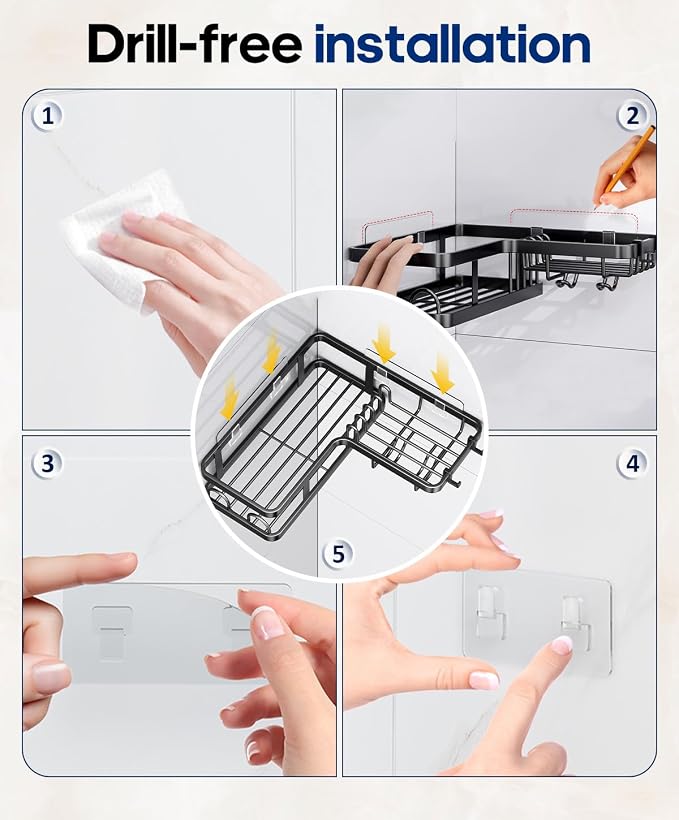 Drill-free installation

1

2

3

4

5