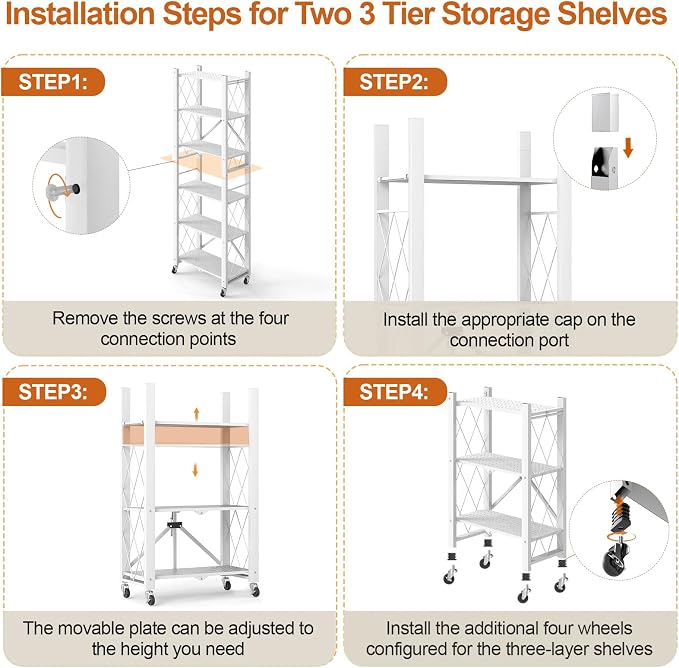 Installation Steps for Two 3 Tier Storage Shelves

STEP1:

Remove the screws at the four connection points

STEP2:

Install the appropriate cap on the connection port

STEP3:

The movable plate can be adjusted to the height you need

STEP4:

Install the additional four wheels configured for the three-layer shelves