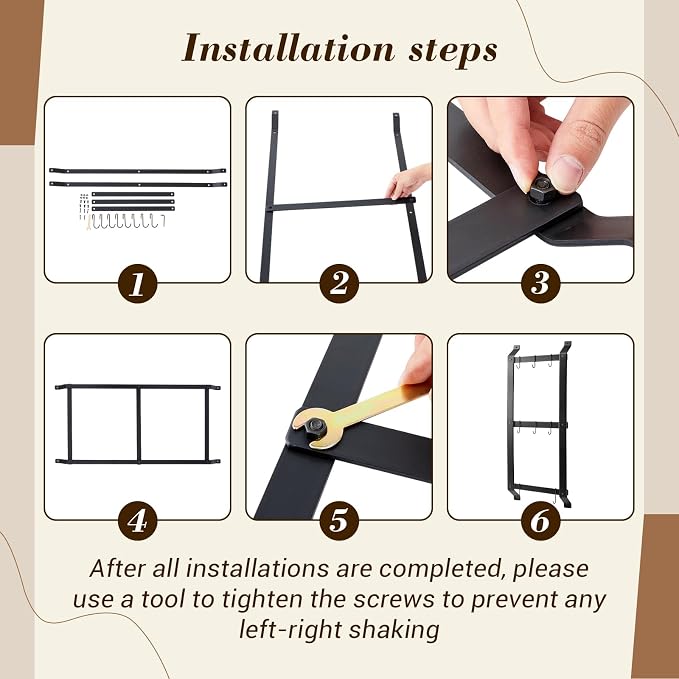 Installation steps

1

2

3

4

5

6

After all installations are completed, please use a tool to tighten the screws to prevent any left-right shaking