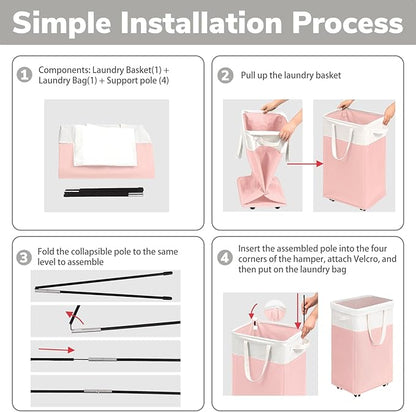 Simple Installation Process

1 Components: Laundry Basket(1) + Laundry Bag(1) + Support pole (4)

2 Pull up the laundry basket

3 Fold the collapsible pole to the same level to assemble

4 Insert the assembled pole into the four corners of the hamper, attach Velcro, and then put on the laundry bag