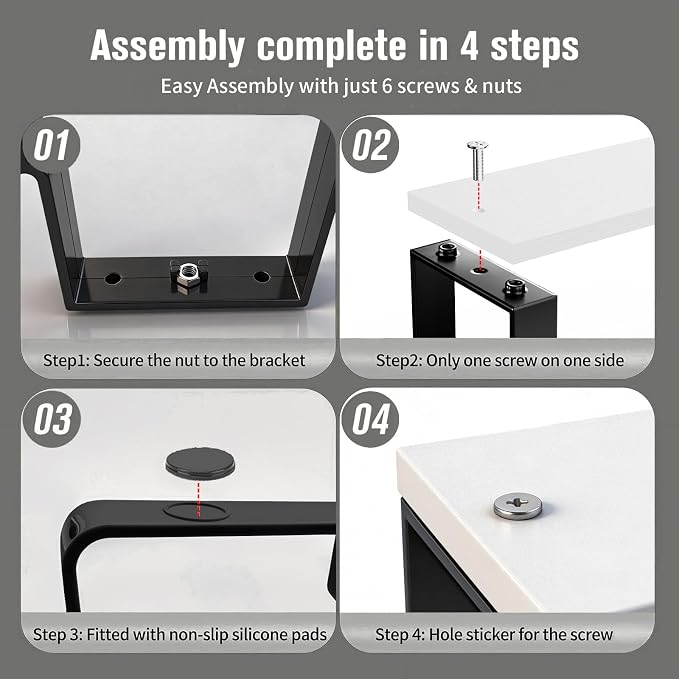 Assembly complete in 4 steps

Easy Assembly with just 6 screws & nuts

01

Step1: Secure the nut to the bracket

02

Step2: Only one screw on one side

03

Step 3: Fitted with non-slip silicone pads

04

Step 4: Hole sticker for the screw