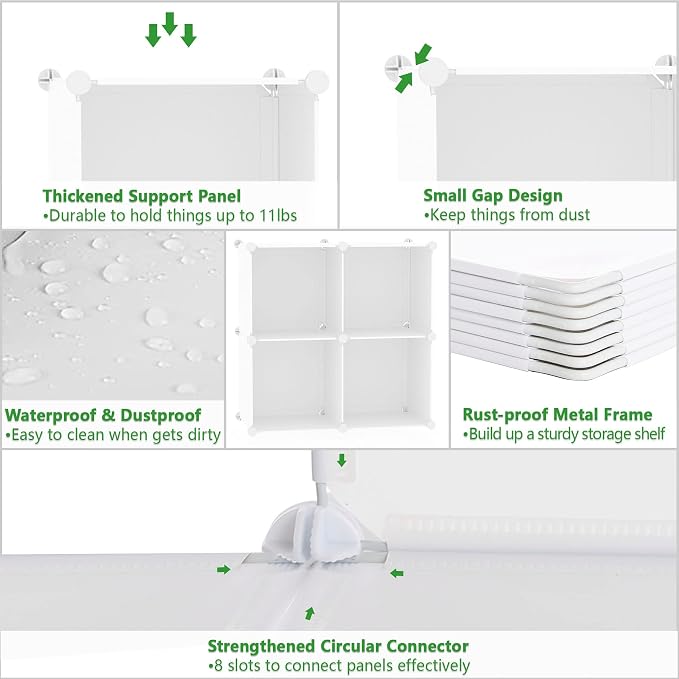 Thickened Support Panel
•Durable to hold things up to 11lbs

Small Gap Design
•Keep things from dust

Waterproof & Dustproof
•Easy to clean when gets dirty

Rust-proof Metal Frame
•Build up a sturdy storage shelf

Strengthened Circular Connector
•8 slots to connect panels effectively