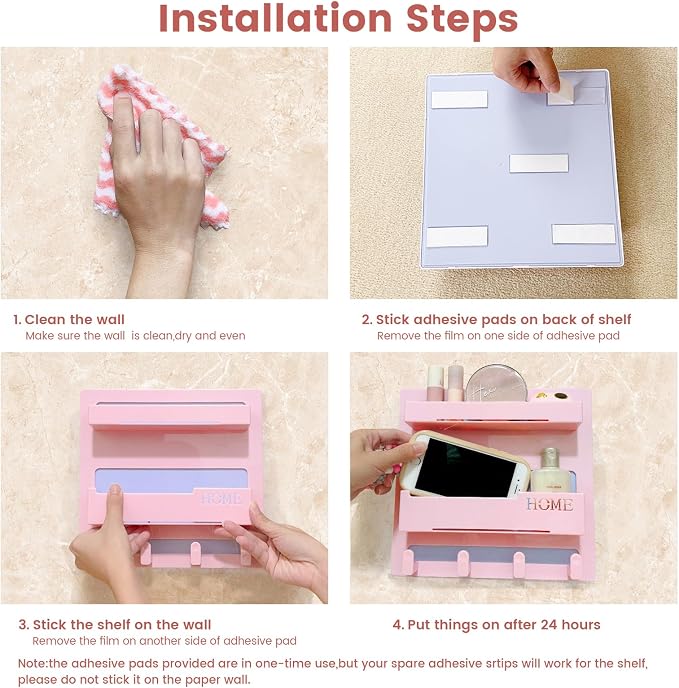 Installation Steps

1. Clean the wall
Make sure the wall is clean,dry and even

2. Stick adhesive pads on back of shelf
Remove the film on one side of adhesive pad

HOME

HOME

3. Stick the shelf on the wall
Remove the film on another side of adhesive pad

4. Put things on after 24 hours

Note:the adhesive pads provided are in one-time use,but your spare adhesive srtips will work for the shelf, please do not stick it on the paper wall.