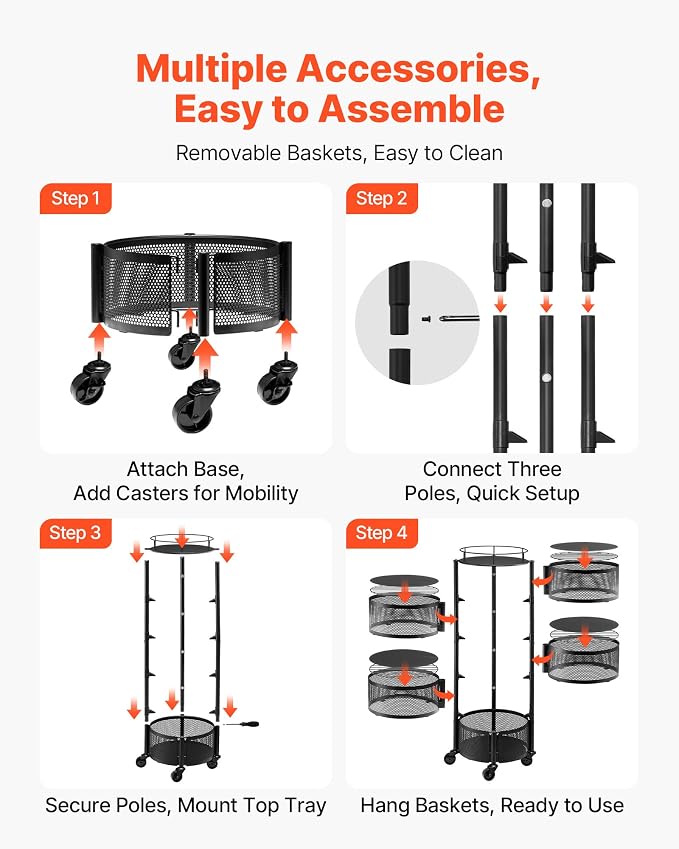 Multiple Accessories, Easy to Assemble

Removable Baskets, Easy to Clean

Step 1

Attach Base, Add Casters for Mobility

Step 2

Connect Three Poles, Quick Setup

Step 3

Secure Poles, Mount Top Tray

Step 4

Hang Baskets, Ready to Use