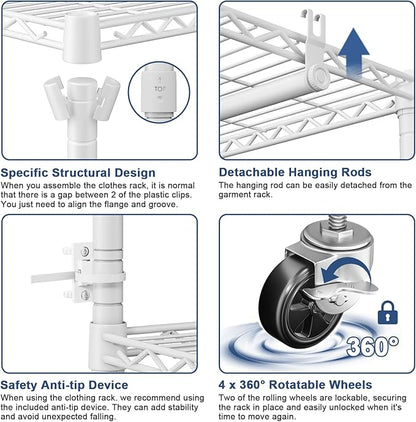 TOP

Specific Structural Design
When you assemble the clothes rack, it is normal that there is a gap between 2 of the plastic clips. You just need to align the flange and groove.

Detachable Hanging Rods
The hanging rod can be easily detached from the garment rack.

360°

Safety Anti-tip Device
When using the clothing rack, we recommend using the included anti-tip device. They can add stability and avoid unexpected falling.

4 x 360° Rotatable Wheels
Two of the rolling wheels are lockable, securing the rack in place and easily unlocked when it's time to move again.