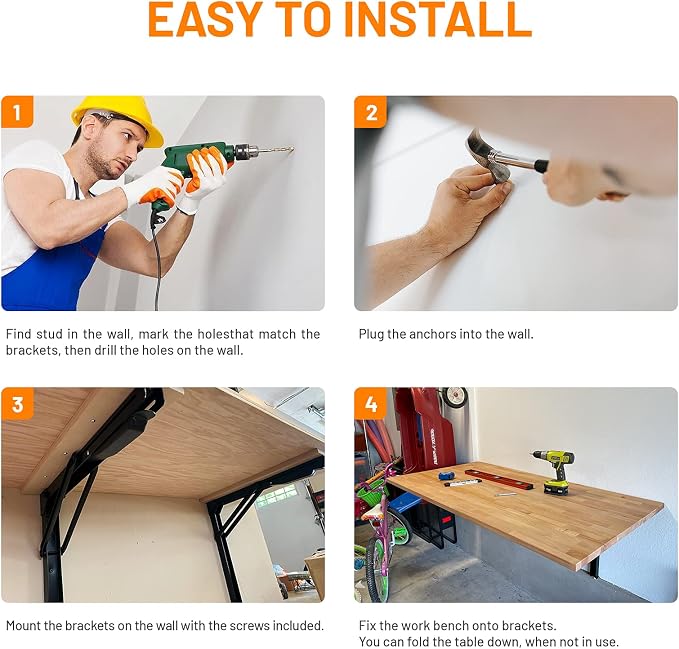 EASY TO INSTALL

1

Find stud in the wall, mark the holesthat match the brackets, then drill the holes on the wall.

2

Plug the anchors into the wall.

3

Mount the brackets on the wall with the screws included.

4

Fix the work bench onto brackets.
You can fold the table down, when not in use.