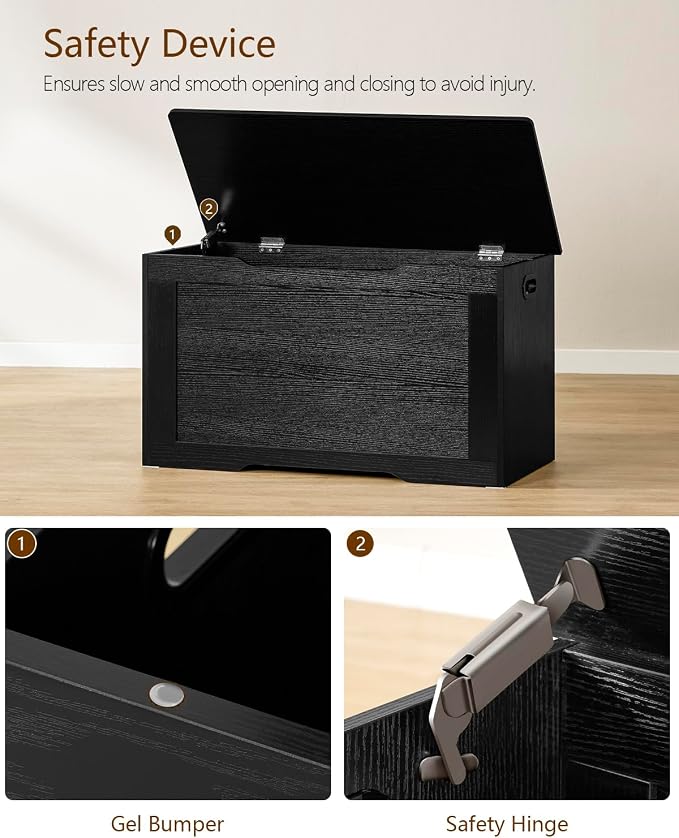 Safety Device

Ensures slow and smooth opening and closing to avoid injury.

2

1

1

2

Gel Bumper

Safety Hinge