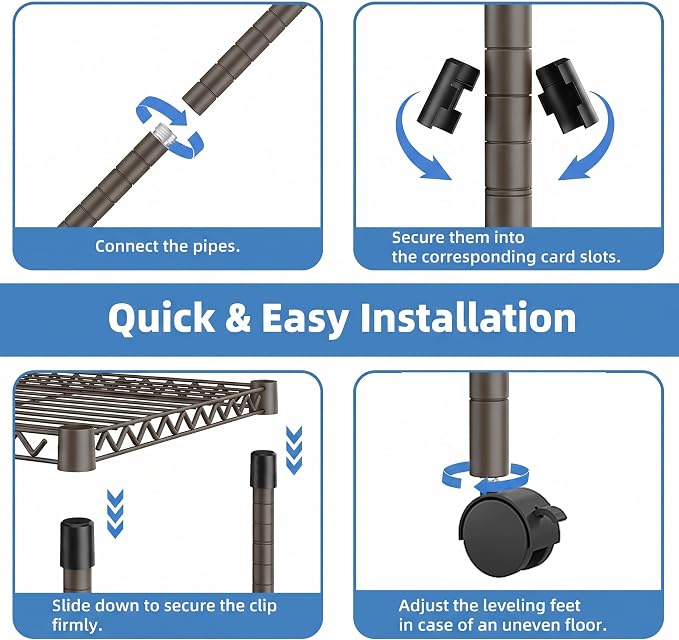 Connect the pipes.

Secure them into the corresponding card slots.

Quick & Easy Installation

Slide down to secure the clip firmly.

Adjust the leveling feet in case of an uneven floor.