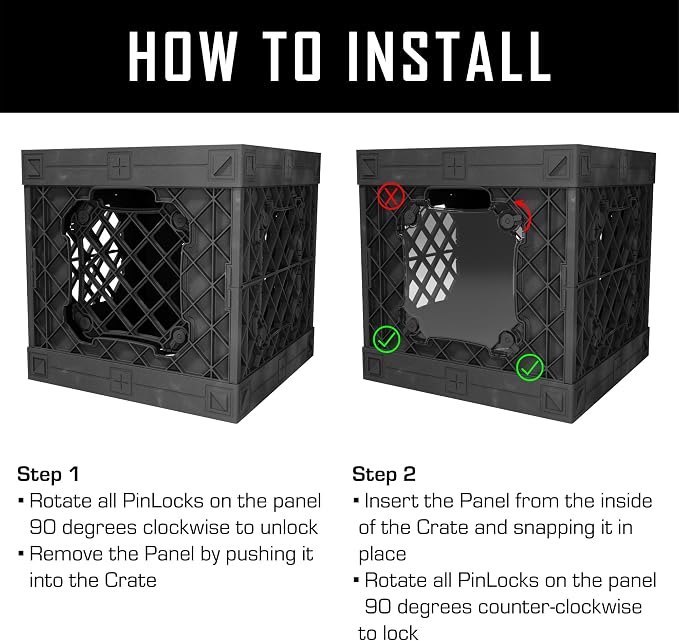 HOW TO INSTALL

Step 1
▪ Rotate all PinLocks on the panel 90 degrees clockwise to unlock
▪ Remove the Panel by pushing it into the Crate

Step 2
▪ Insert the Panel from the inside of the Crate and snapping it in place
▪ Rotate all PinLocks on the panel 90 degrees counter-clockwise to lock