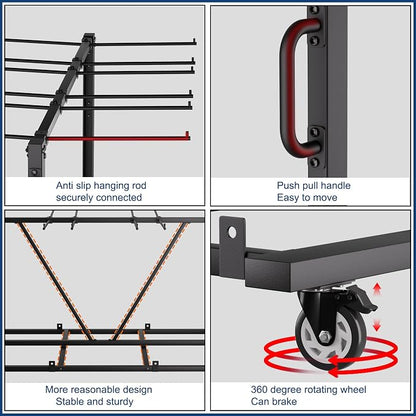 Anti slip hanging rod
securely connected

Push pull handle
Easy to move

More reasonable design
Stable and sturdy

360 degree rotating wheel
Can brake