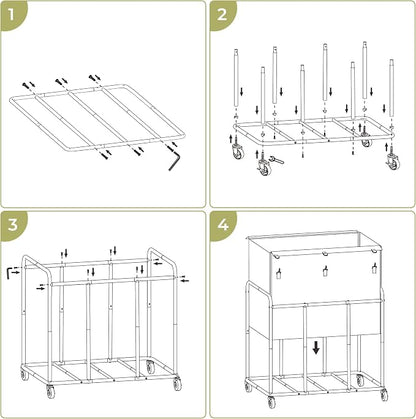 1

2

3

4