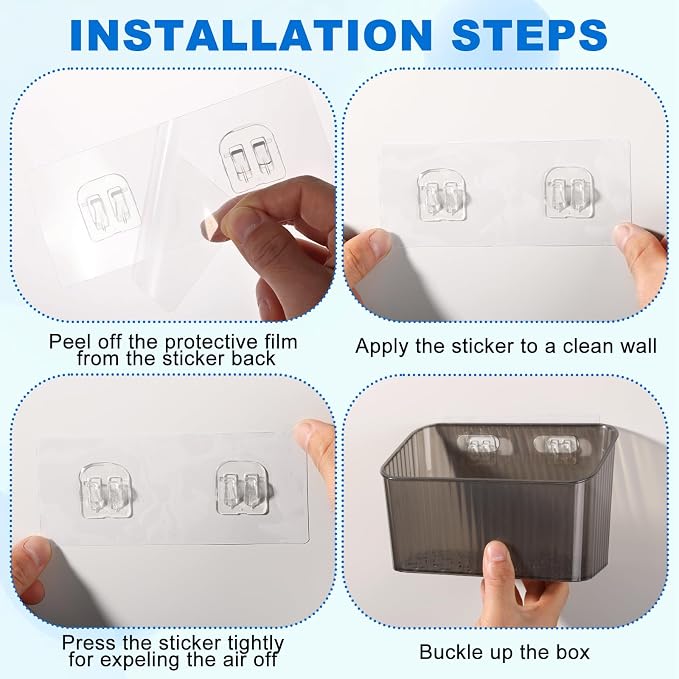 INSTALLATION STEPS

Peel off the protective film from the sticker back

Apply the sticker to a clean wall

Press the sticker tightly for expeling the air off

Buckle up the box