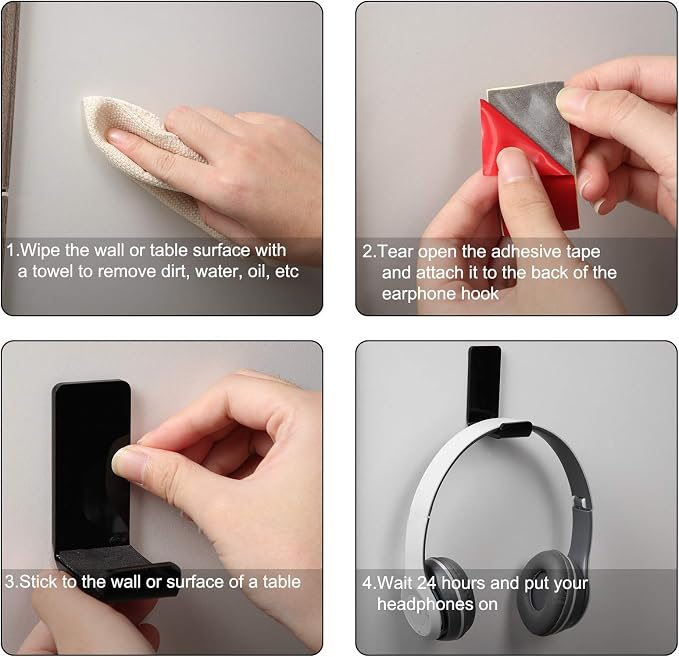 1.Wipe the wall or table surface with a towel to remove dirt, water, oil, etc

2.Tear open the adhesive tape and attach it to the back of the earphone hook

3.Stick to the wall or surface of a table

4.Wait 24 hours and put your headphones on