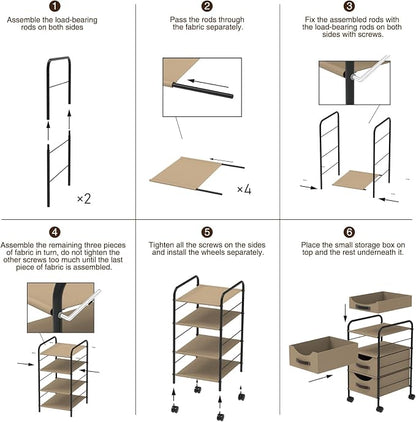 1
Assemble the load-bearing rods on both sides

×2

2
Pass the rods through the fabric separately.

×4

3
Fix the assembled rods with the load-bearing rods on both sides with screws.

4
Assemble the remaining three pieces of fabric in turn, do not tighten the other screws too much until the last piece of fabric is assembled.

5
Tighten all the screws on the sides and install the wheels separately.

6
Place the small storage box on top and the rest underneath it.