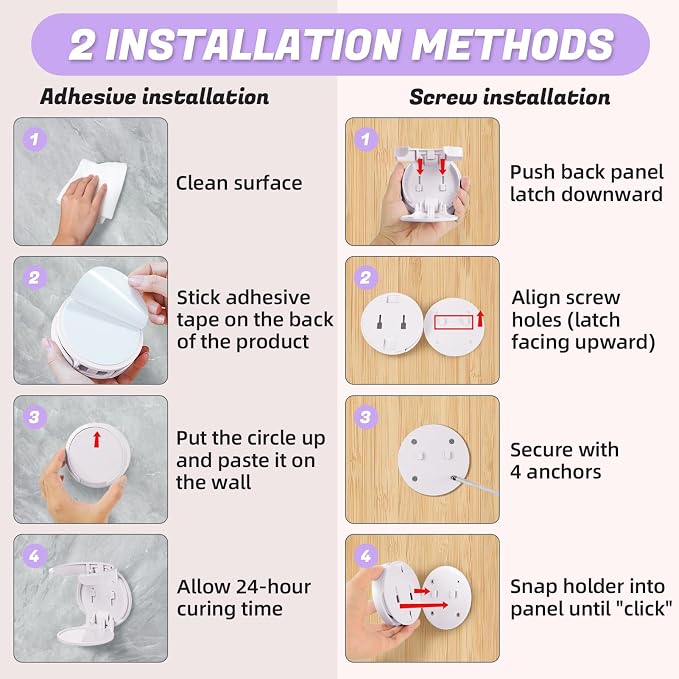 2 INSTALLATION METHODS

Adhesive installation

1
Clean surface

2
Stick adhesive tape on the back of the product

3
Put the circle up and paste it on the wall

4
Allow 24-hour curing time

Screw installation

1
Push back panel latch downward

2
Align screw holes (latch facing upward)

3
Secure with 4 anchors

4
Snap holder into panel until "click"