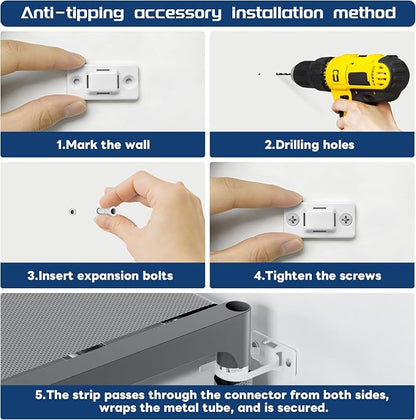 Anti-tipping accessory installation method

1.Mark the wall

2.Drilling holes

3.Insert expansion bolts

4.Tighten the screws

5.The strip passes through the connector from both sides, wraps the metal tube, and is secured.