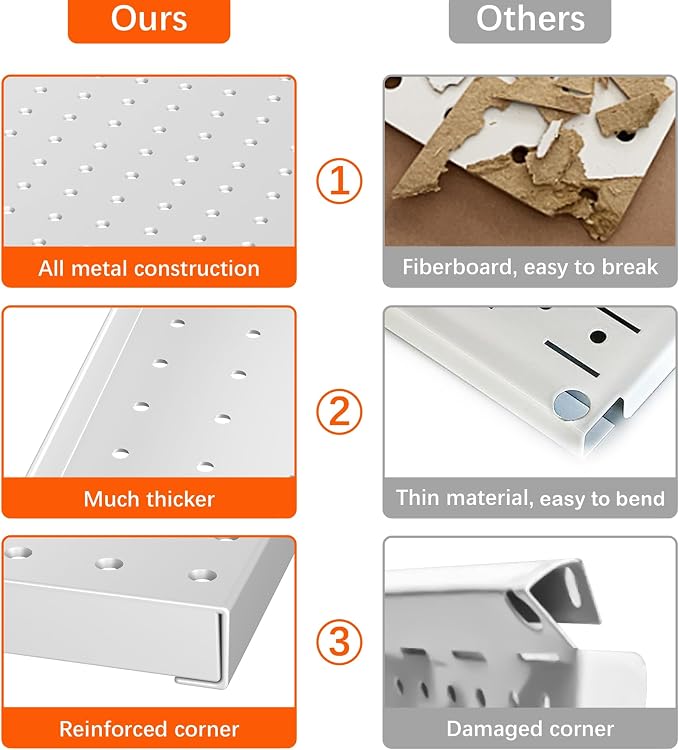 Ours

Others

All metal construction

①

Fiberboard, easy to break

Much thicker

②

Thin material, easy to bend

Reinforced corner

③

Damaged corner