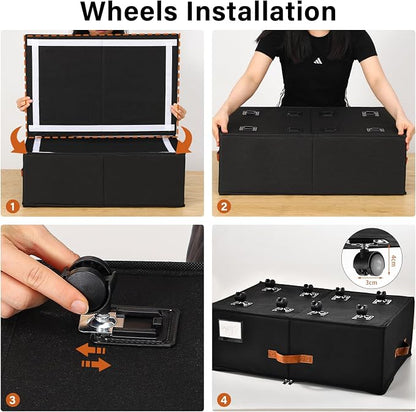 Wheels Installation

1

2

3

4cm

3cm

4