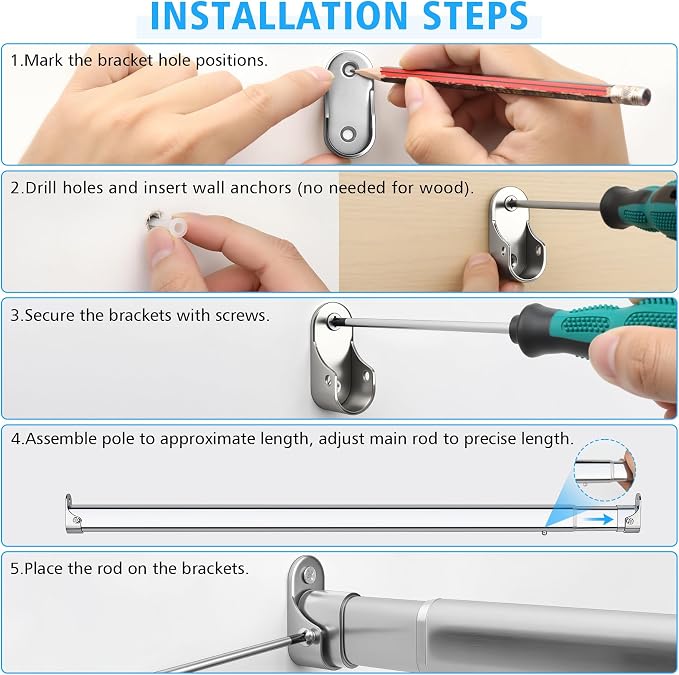 INSTALLATION STEPS

1.Mark the bracket hole positions.

2.Drill holes and insert wall anchors (no needed for wood).

3.Secure the brackets with screws.

4.Assemble pole to approximate length, adjust main rod to precise length.

5.Place the rod on the brackets.