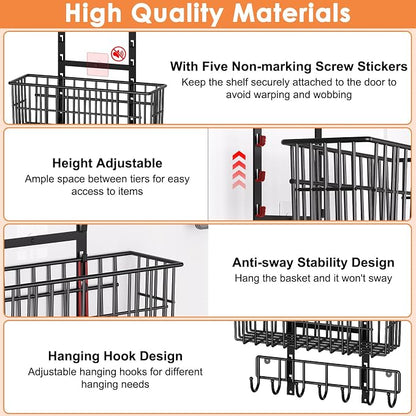 High Quality Materials

With Five Non-marking Screw Stickers
Keep the shelf securely attached to the door to avoid warping and wobbing

Height Adjustable
Ample space between tiers for easy access to items

Anti-sway Stability Design
Hang the basket and it won't sway

Hanging Hook Design
Adjustable hanging hooks for different hanging needs