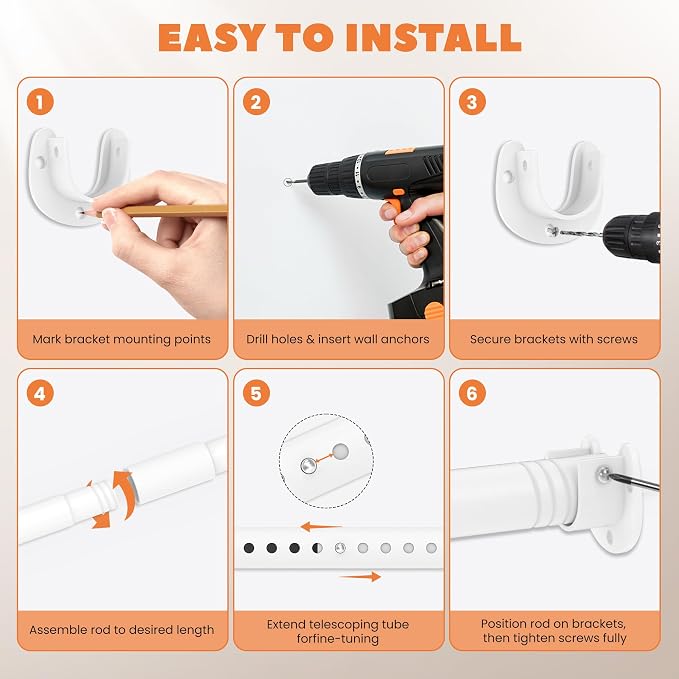 EASY TO INSTALL

1

Mark bracket mounting points

2

Drill holes & insert wall anchors

3

Secure brackets with screws

4

Assemble rod to desired length

5

Extend telescoping tube forfine-tuning

6

Position rod on brackets, then tighten screws fully