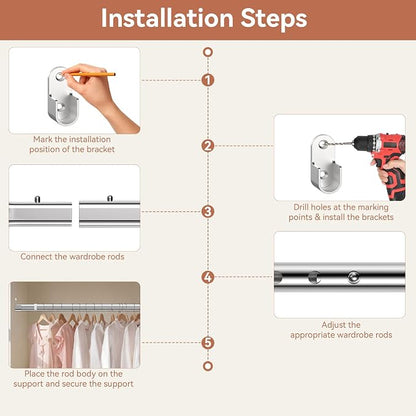 Installation Steps

1

Mark the installation position of the bracket

2

Drill holes at the marking points & install the brackets

3

Connect the wardrobe rods

4

Adjust the appropriate wardrobe rods

5

Place the rod body on the support and secure the support