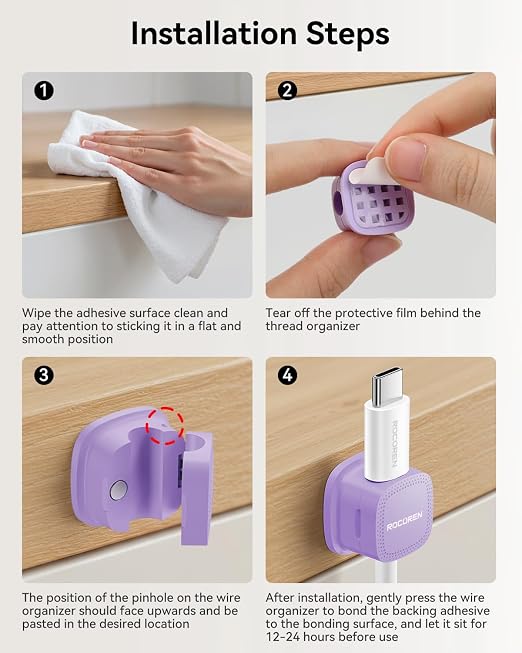 Installation Steps

1

Wipe the adhesive surface clean and pay attention to sticking it in a flat and smooth position

2

Tear off the protective film behind the thread organizer

3

The position of the pinhole on the wire organizer should face upwards and be pasted in the desired location

4

ROCOREN

ROCOREN

After installation, gently press the wire organizer to bond the backing adhesive to the bonding surface, and let it sit for 12-24 hours before use