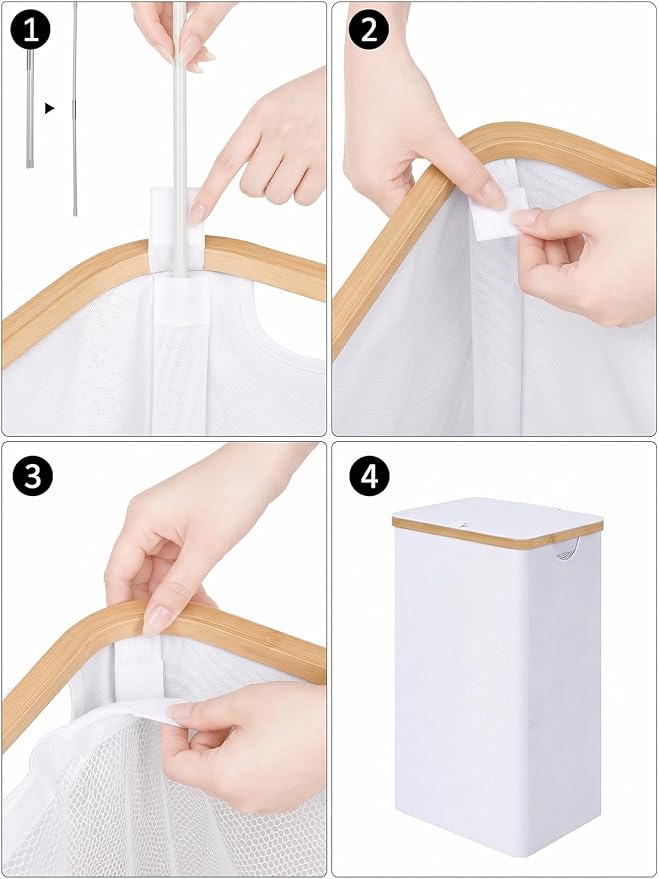 1
2
3
4