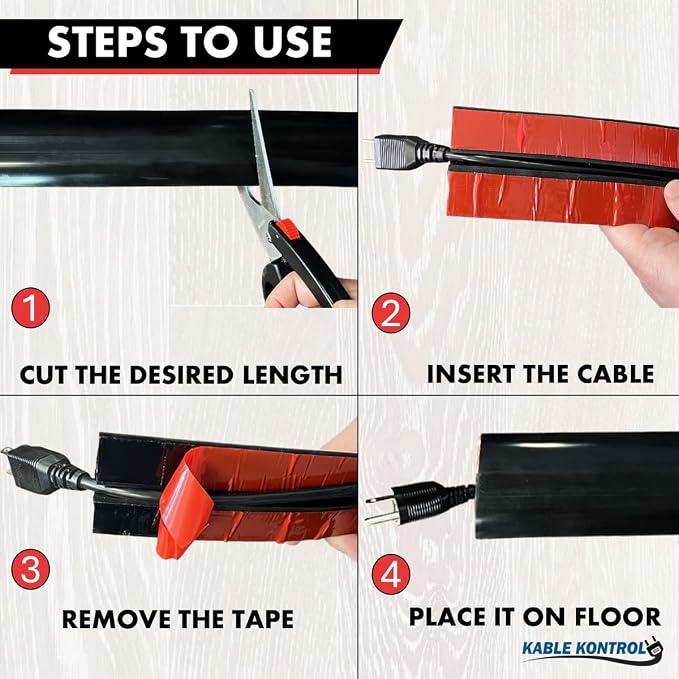 STEPS TO USE

1

CUT THE DESIRED LENGTH

2

INSERT THE CABLE

3

REMOVE THE TAPE

4

PLACE IT ON FLOOR

KABLE KONTROL