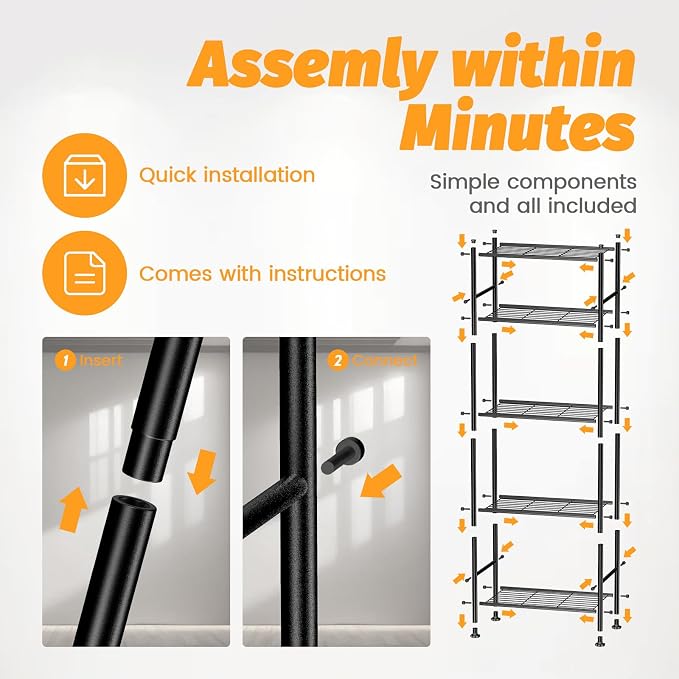 Assemly within Minutes

Quick installation

Comes with instructions

Simple components and all included

1 Insert

2 Connect