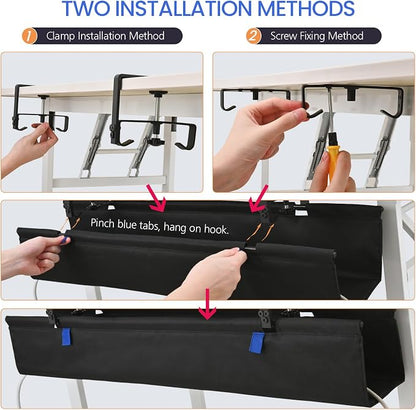 TWO INSTALLATION METHODS

1 Clamp Installation Method

2 Screw Fixing Method

Pinch blue tabs, hang on hook.