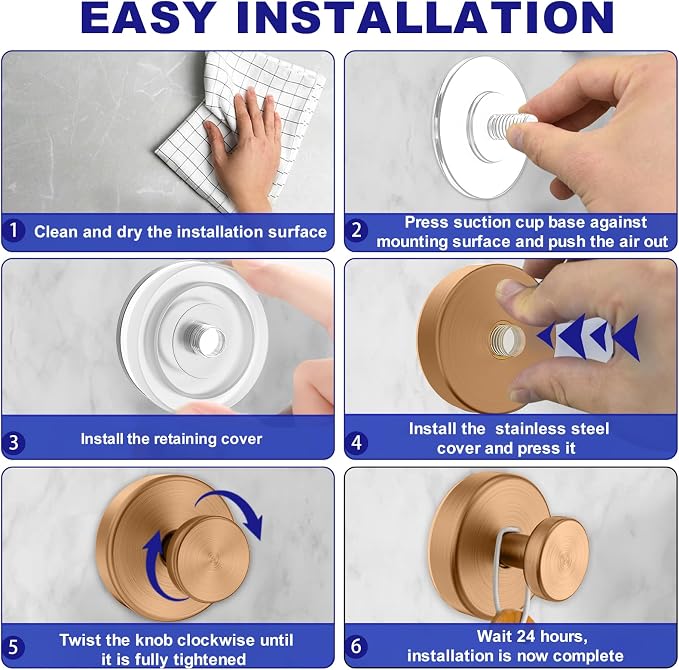 EASY INSTALLATION

1 Clean and dry the installation surface

2 Press suction cup base against mounting surface and push the air out

3 Install the retaining cover

4 Install the  stainless steel cover and press it

5 Twist the knob clockwise until it is fully tightened

6 Wait 24 hours, installation is now complete