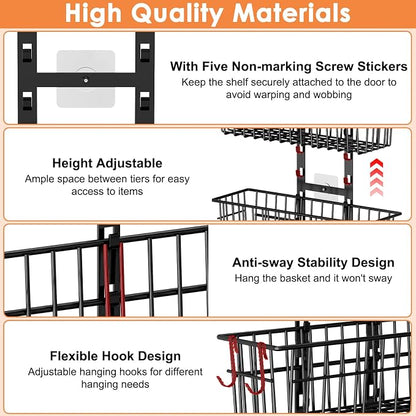 High Quality Materials

With Five Non-marking Screw Stickers

Keep the shelf securely attached to the door to avoid warping and wobbing

Height Adjustable

Ample space between tiers for easy access to items

Anti-sway Stability Design

Hang the basket and it won't sway

Flexible Hook Design

Adjustable hanging hooks for different hanging needs