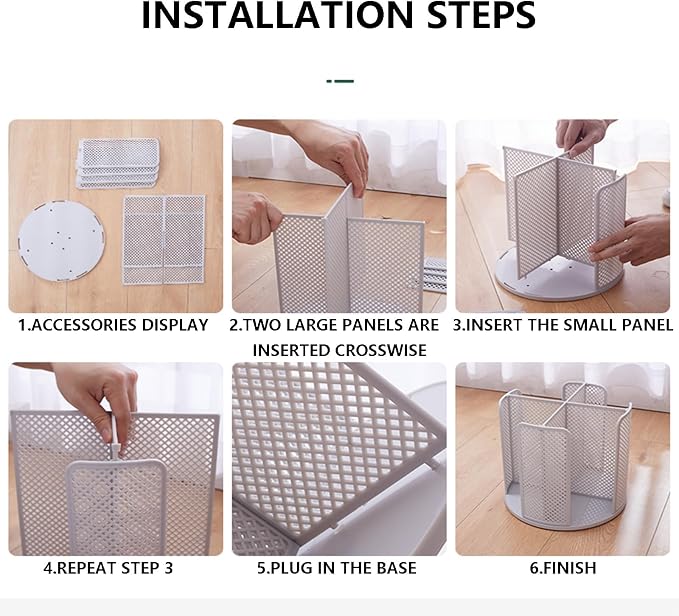 INSTALLATION STEPS

1.ACCESSORIES DISPLAY

2.TWO LARGE PANELS ARE INSERTED CROSSWISE

3.INSERT THE SMALL PANEL

4.REPEAT STEP 3

5.PLUG IN THE BASE

6.FINISH