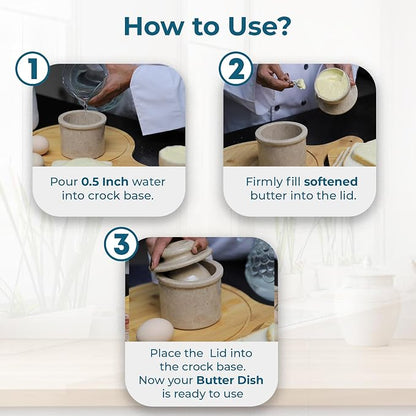 How to Use?

1

Pour 0.5 Inch water into crock base.

2

Firmly fill softened butter into the lid.

3

Place the  Lid into the crock base. Now your Butter Dish is ready to use