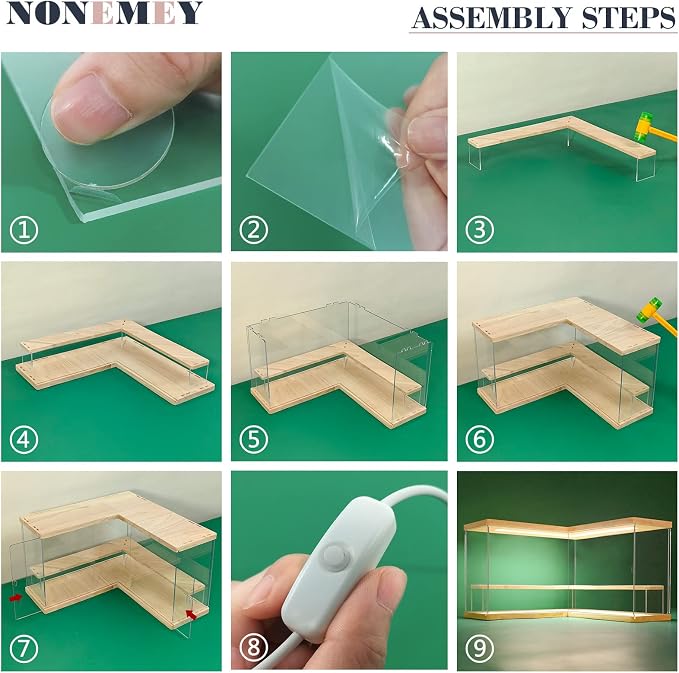 NONEMEY

ASSEMBLY STEPS

①

②

③

④

⑤

⑥

⑦

⑧

⑨