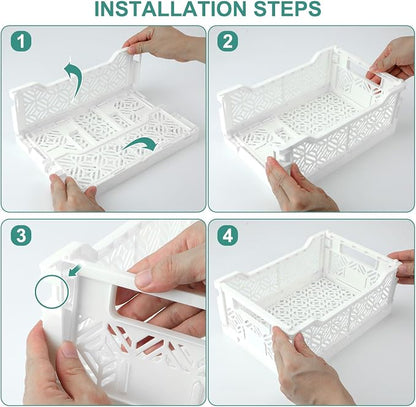 INSTALLATION STEPS

1

2

3

4