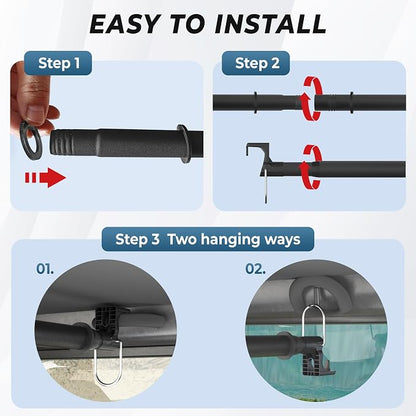 EASY TO INSTALL

Step 1

Step 2

Step 3 Two hanging ways

01.

02.