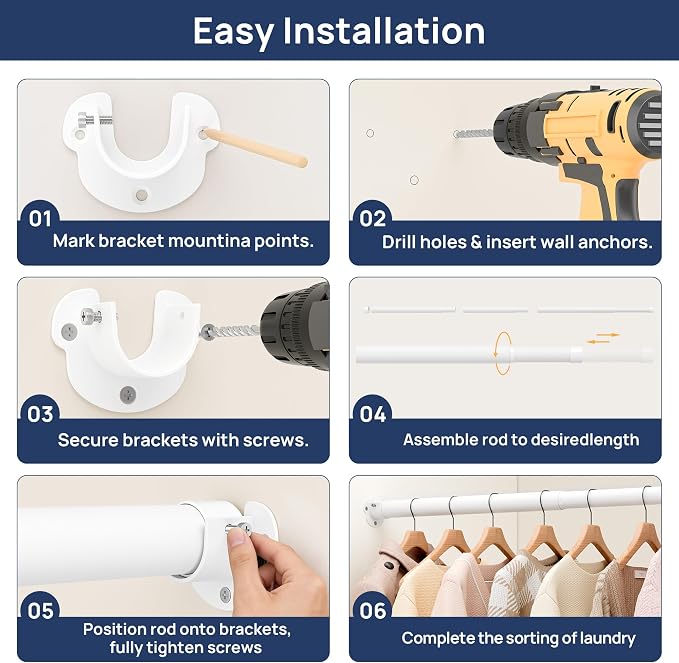 Easy Installation

01
Mark bracket mountina points.

02
Drill holes & insert wall anchors.

03
Secure brackets with screws.

04
Assemble rod to desiredlength

05
Position rod onto brackets, fully tighten screws

06
Complete the sorting of laundry