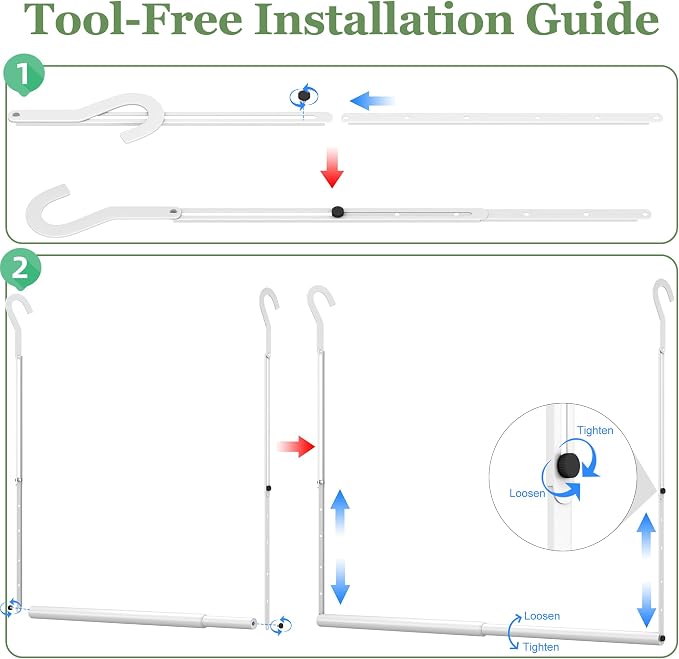 Tool-Free Installation Guide

1

2

Tighten

Loosen

Loosen

Tighten