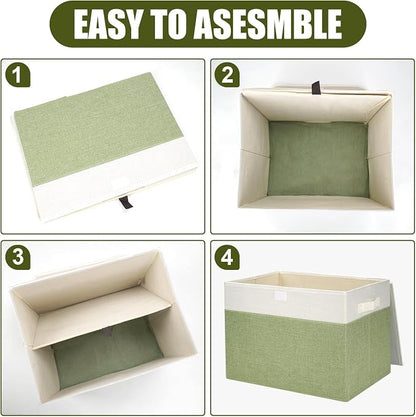 EASY TO ASESMBLE

1

2

3

4