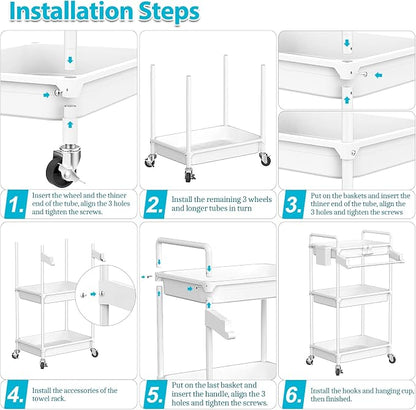 Installation Steps

1. Insert the wheel and the thiner end of the tube, align the 3 holes and tighten the screws.

2. Install the remaining 3 wheels and longer tubes in turn

3. Put on the baskets and insert the thiner end of the tube, align the 3 holes and tighten the screws

4. Install the accessories of the towel rack.

5. Put on the last basket and insert the handle, align the 3 holes and tighten the screws.

6. Install the hooks and hanging cup, then finished.