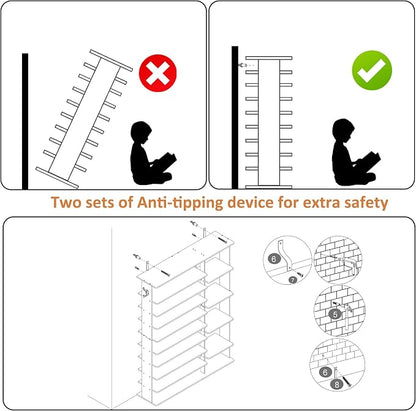 Two sets of Anti-tipping device for extra safety

6
7
5
6
8