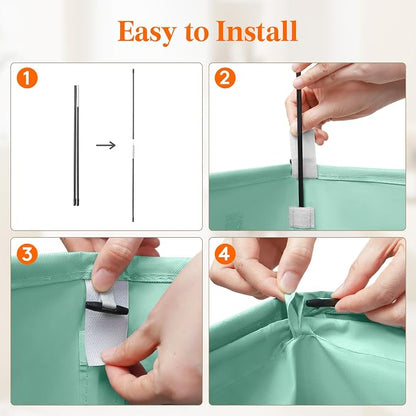 Easy to Install

1

2

3

4