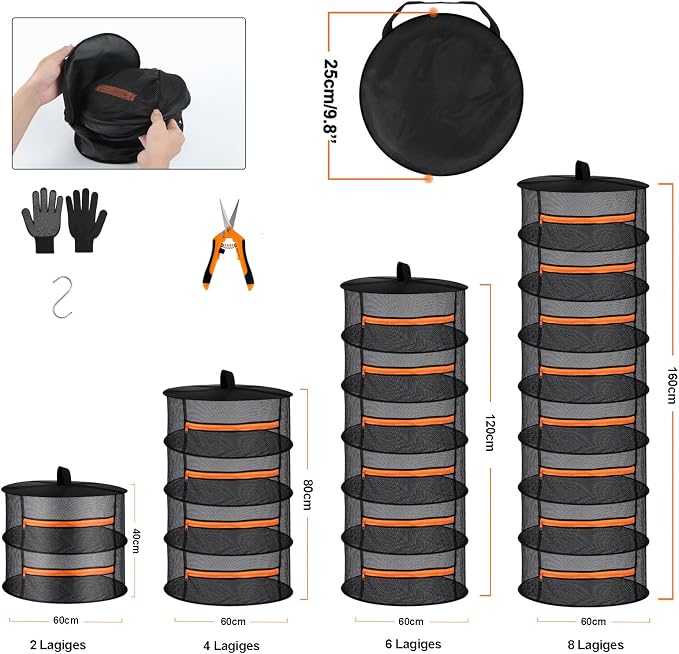 25cm/9.8"

40cm
60cm
2 Lagiges

80cm
60cm
4 Lagiges

120cm
60cm
6 Lagiges

160cm
60cm
8 Lagiges