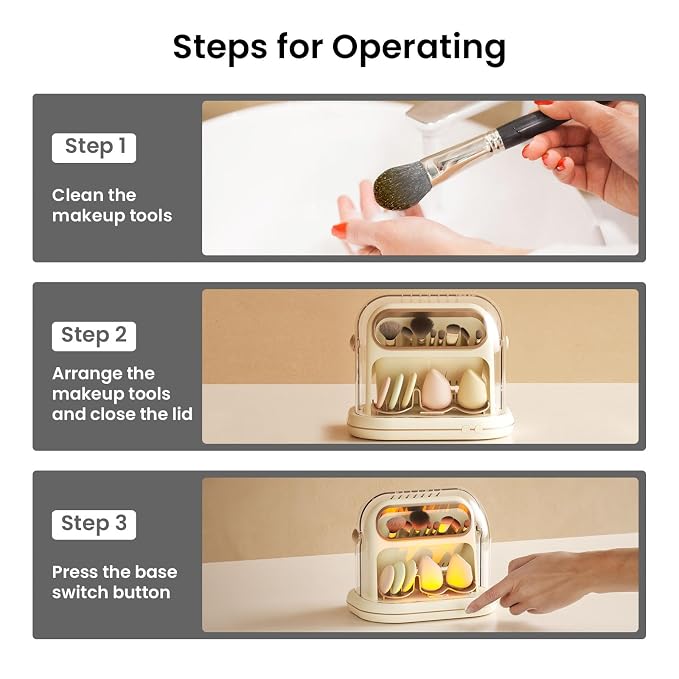 Steps for Operating

Step 1

Clean the makeup tools

Step 2

Arrange the makeup tools and close the lid

Step 3

Press the base switch button