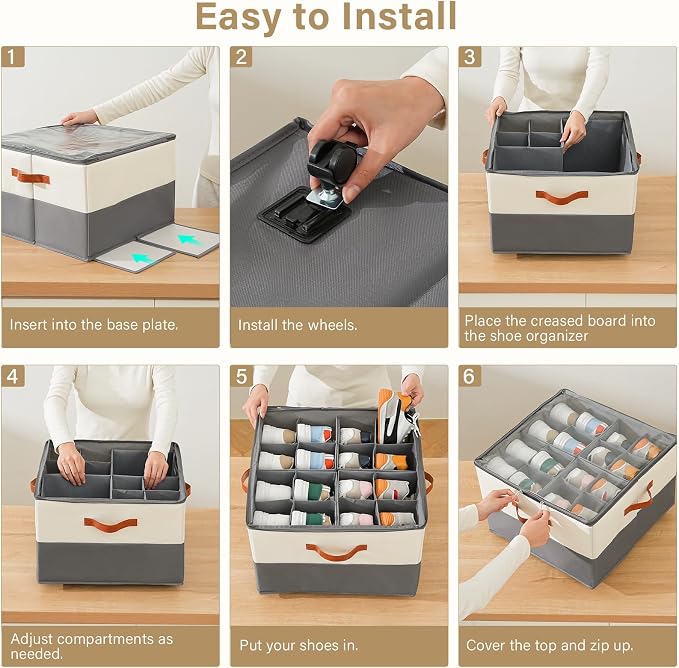 Easy to Install

1

Insert into the base plate.

2

Install the wheels.

3

Place the creased board into the shoe organizer

4

Adjust compartments as needed.

5

Put your shoes in.

6

Cover the top and zip up.