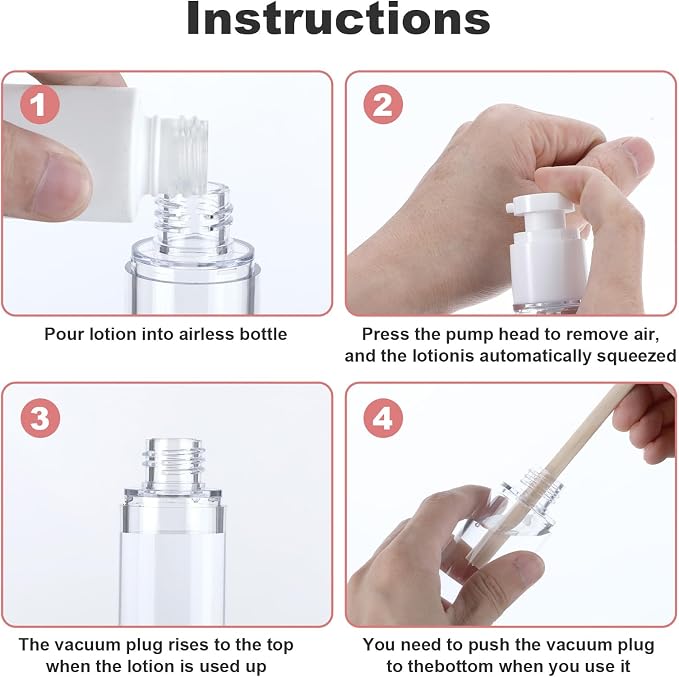 Instructions

1

Pour lotion into airless bottle

2

Press the pump head to remove air, and the lotionis automatically squeezed

3

The vacuum plug rises to the top when the lotion is used up

4

You need to push the vacuum plug to thebottom when you use it